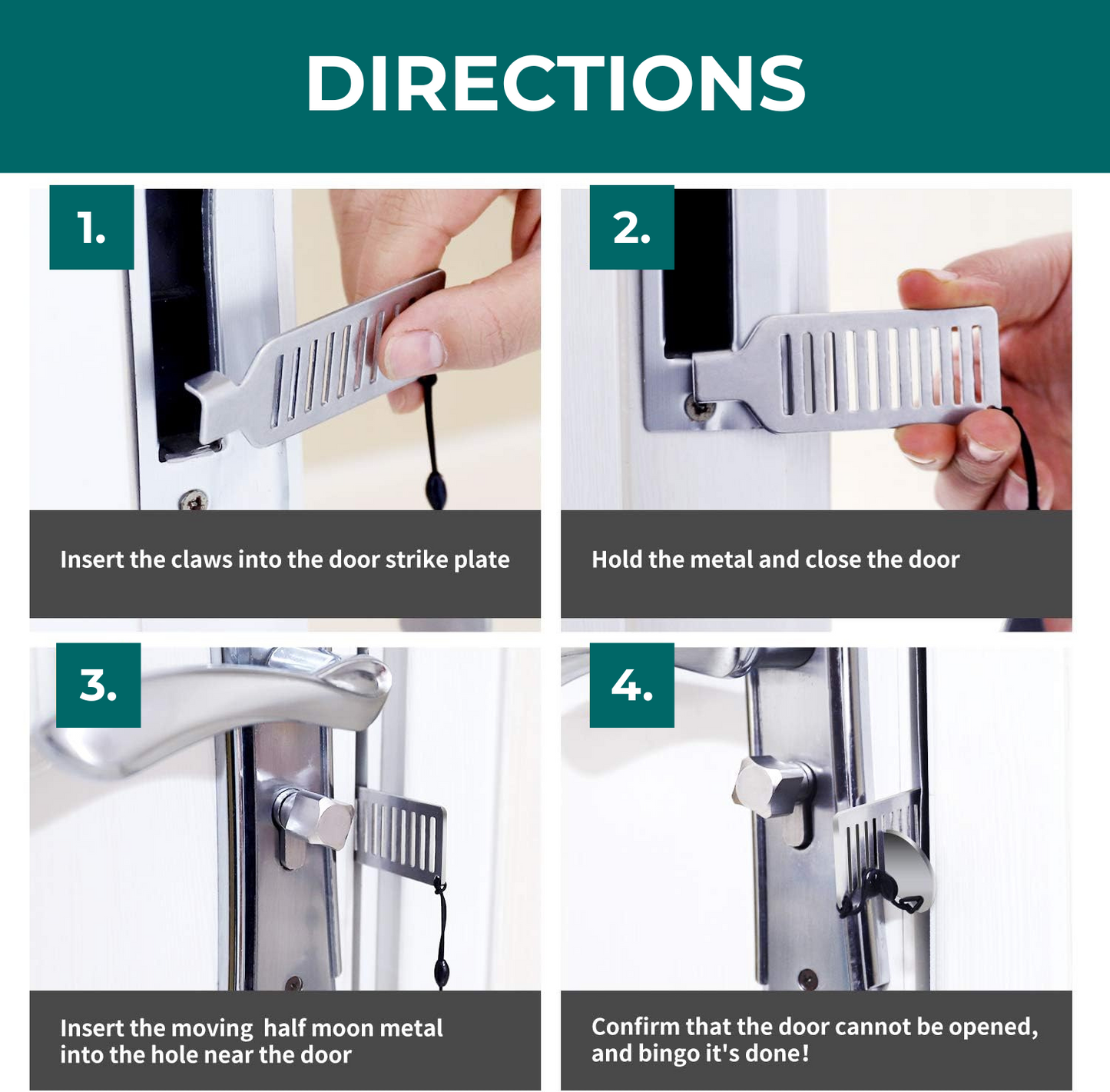 DIRECTIONS

1.

Insert the claws into the door strike plate

2.

Hold the metal and close the door

3.

Insert the moving half moon metal into the hole near the door

4.

Confirm that the door cannot be opened, and bingo it's done!