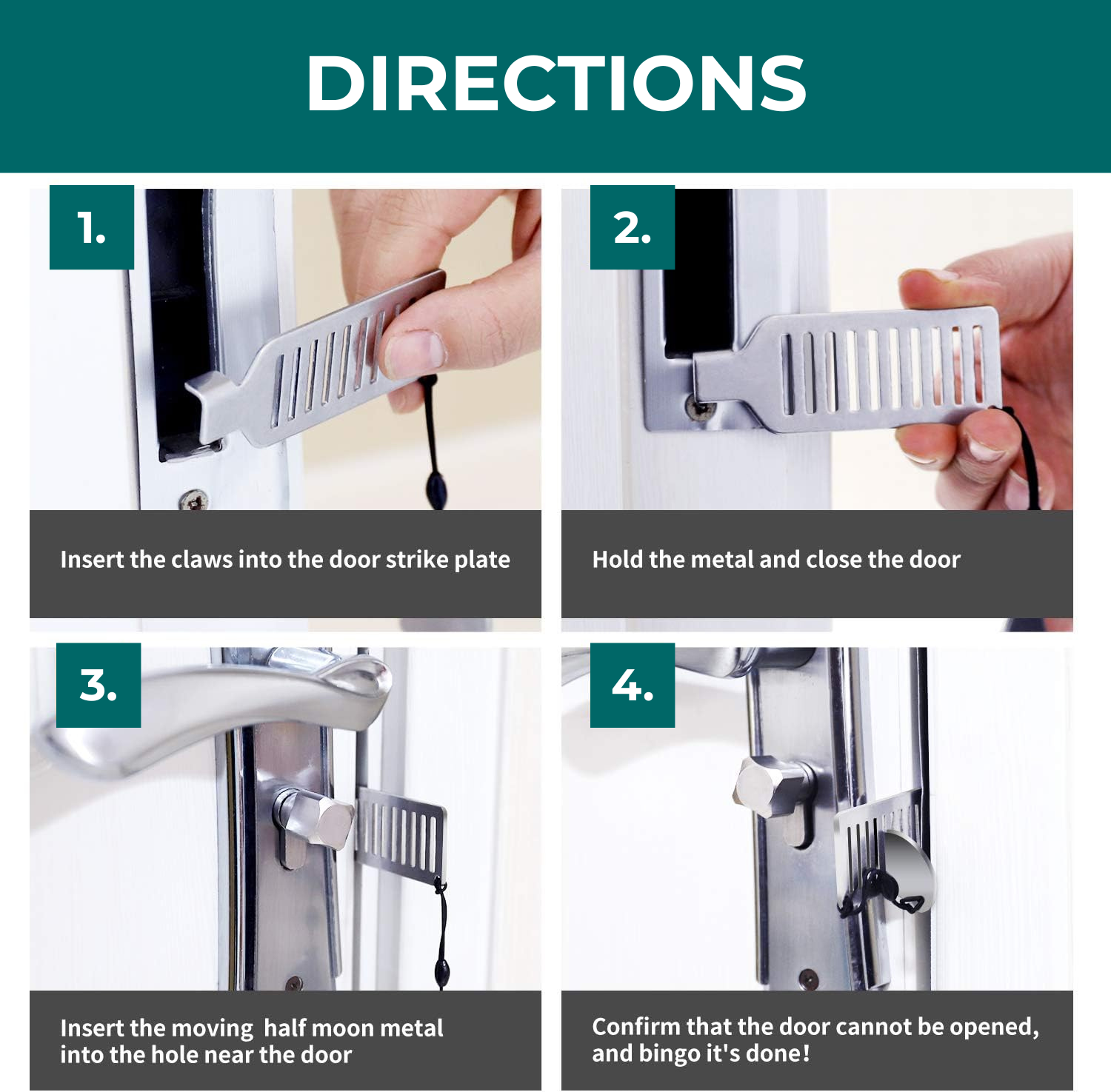 DIRECTIONS

1.

Insert the claws into the door strike plate

2.

Hold the metal and close the door

3.

Insert the moving  half moon metal into the hole near the door

4.

Confirm that the door cannot be opened, and bingo it's done!