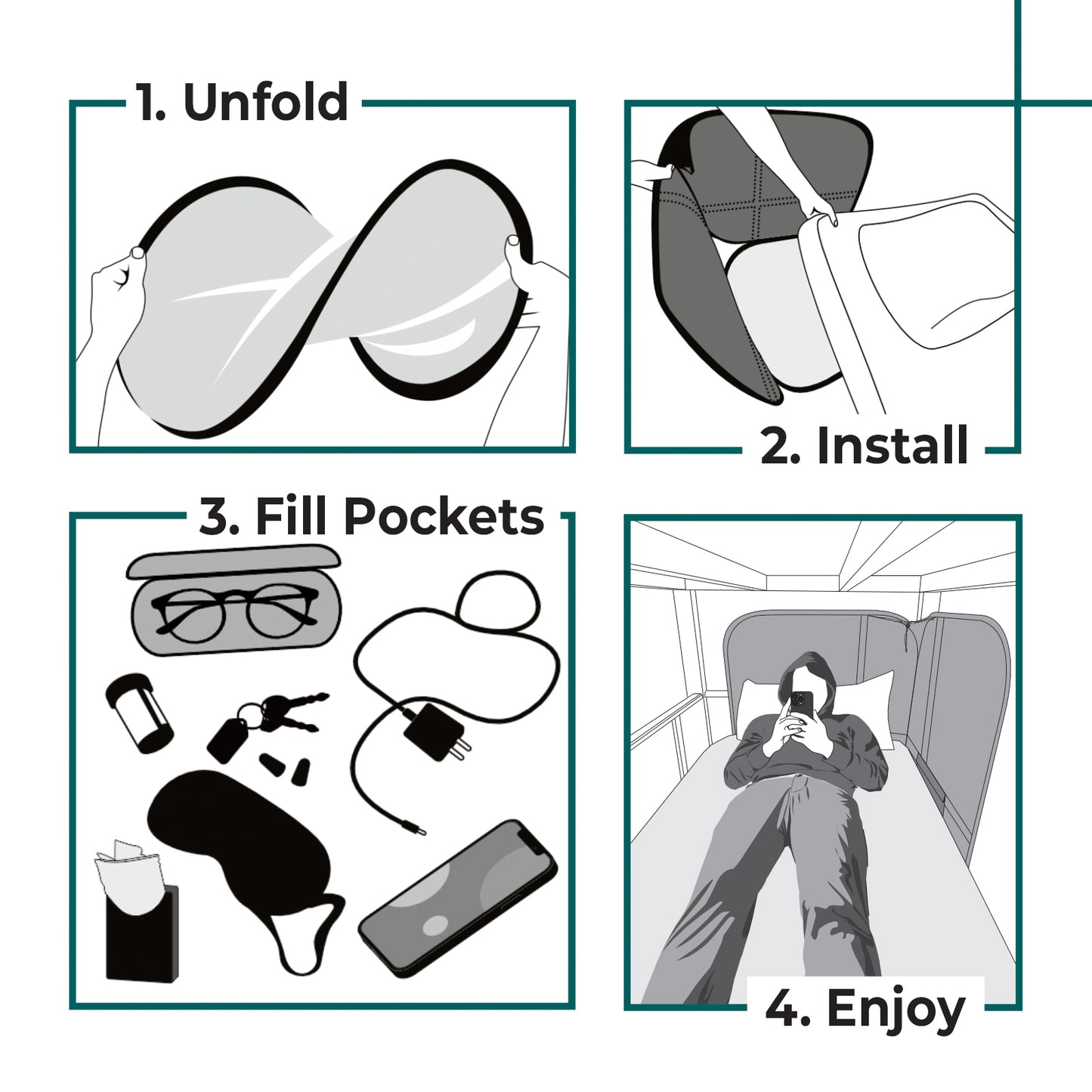 1. Unfold

2. Install

3. Fill Pockets

4. Enjoy